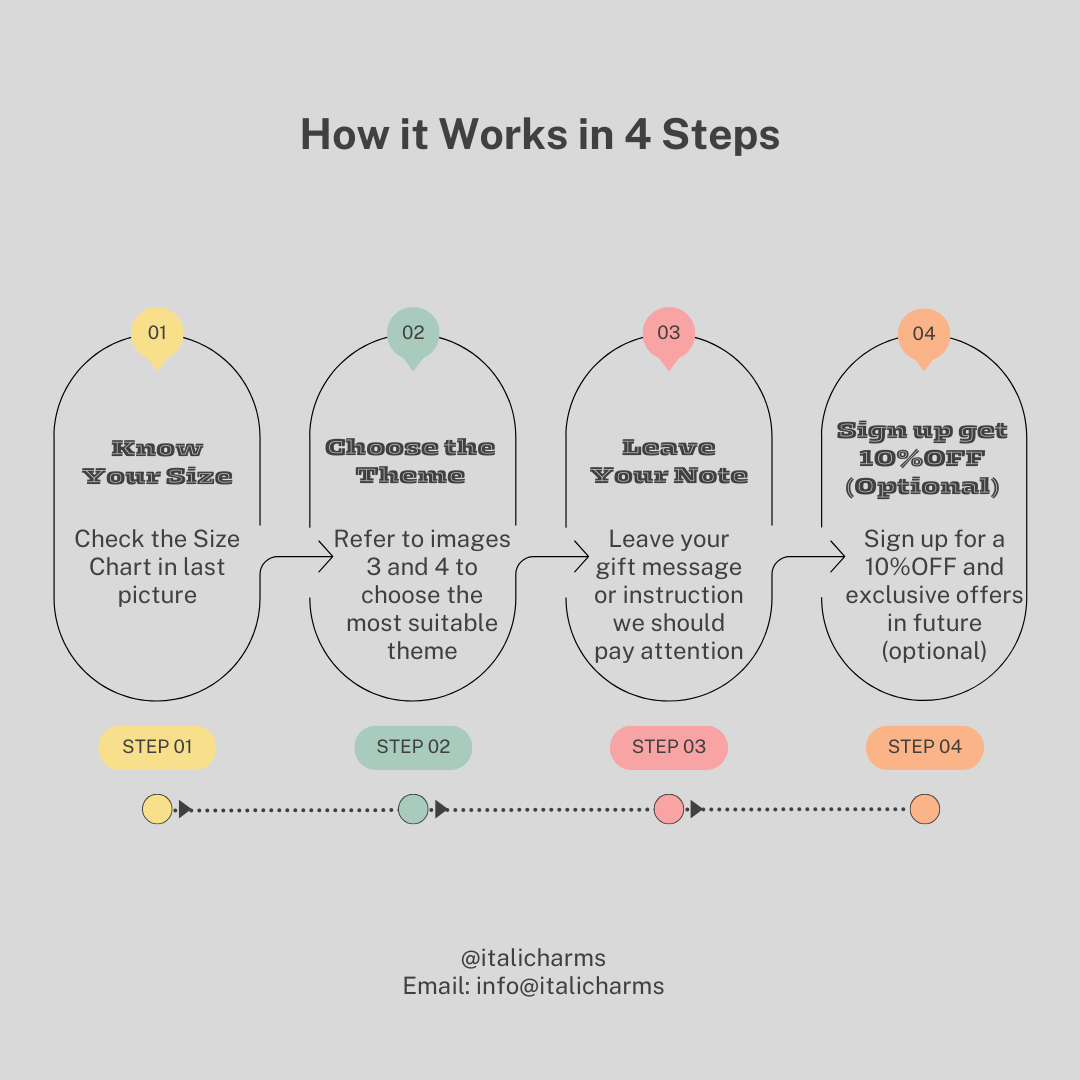 How it Works in 4 Steps

01

Know Your Size

Check the Size Chart in last picture

02

Choose the Theme

Refer to images 3 and 4 to choose the most suitable theme

03

Leave Your Note

Leave your gift message or instruction we should pay attention

04

Sign up get 10%OFF (Optional)

Sign up for a 10%OFF and exclusive offers in future (optional)

STEP 01

STEP 02

STEP 03

STEP 04

@italicharms
Email: info@italicharms